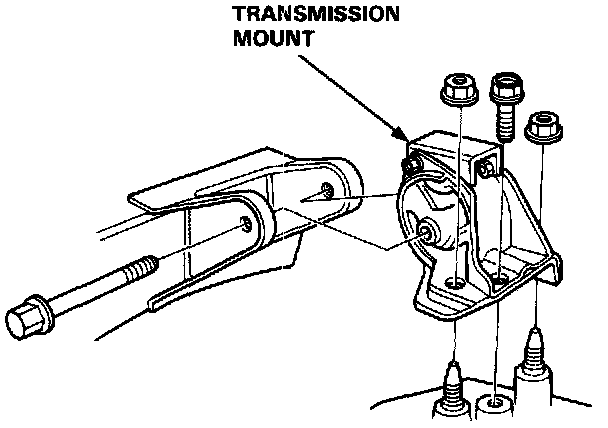 TRANSMISSION MOUNT