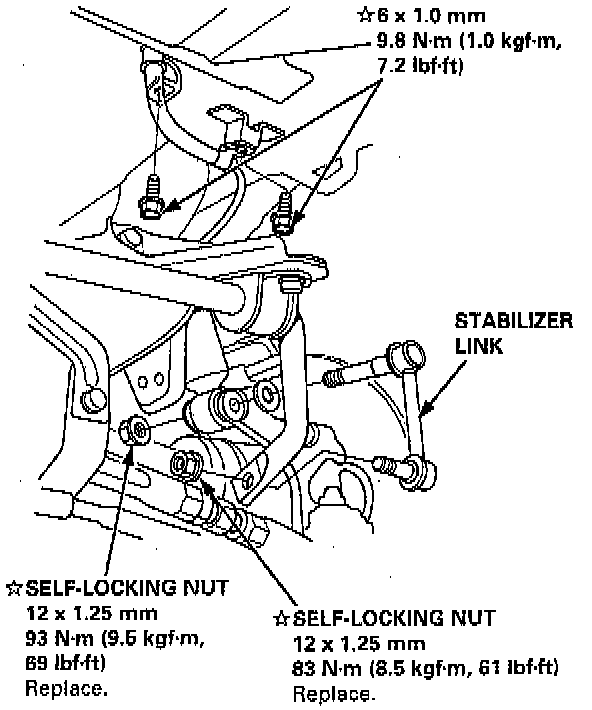 ☆6 x 1.0 mm
9.8 N·m (1.0 kgf·m, 7.2 lbf·ft)

STABILIZER LINK

☆SELF-LOCKING NUT
12 x 1.25 mm
93 N·m (9.5 kgf·m, 69 lbf·ft)
Replace.

☆SELF-LOCKING NUT
12 x 1.25 mm
83 N·m (8.5 kgf·m, 61 lbf·ft)
Replace.