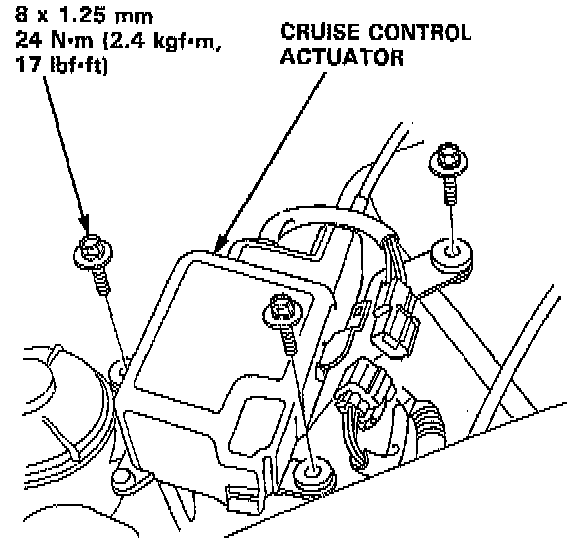 8 x 1.25 mm
24 N·m (2.4 kgf·m, 17 lbf·ft)

CRUISE CONTROL ACTUATOR