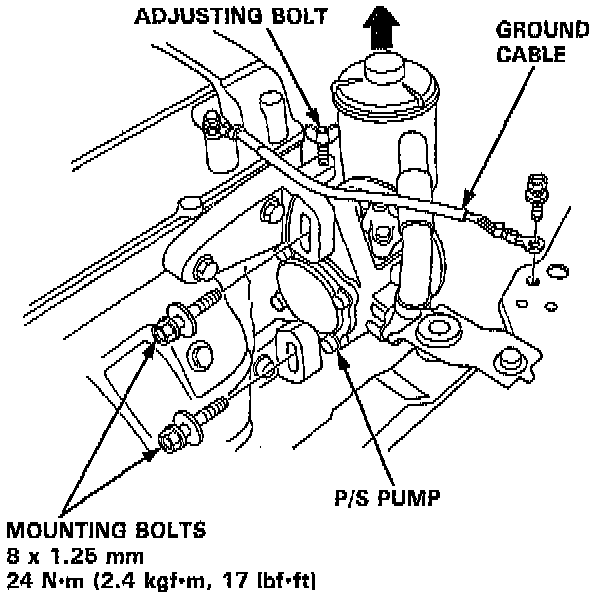 ADJUSTING BOLT

GROUND CABLE

P/S PUMP

MOUNTING BOLTS
8 x 1.25 mm
24 N·m (2.4 kgf·m, 17 lbf·ft)