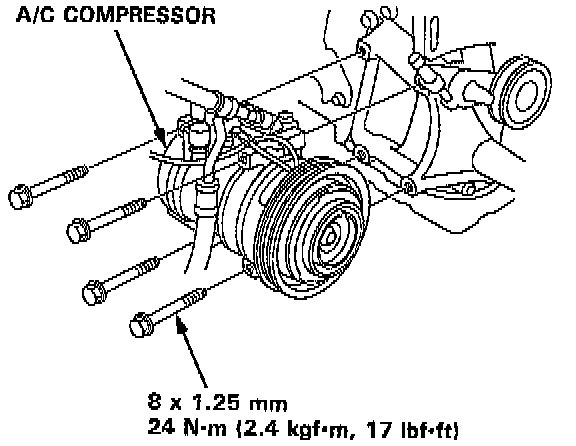 A/C COMPRESSOR

8 x 1.25 mm
24 N·m (2.4 kgf·m, 17 lbf·ft)