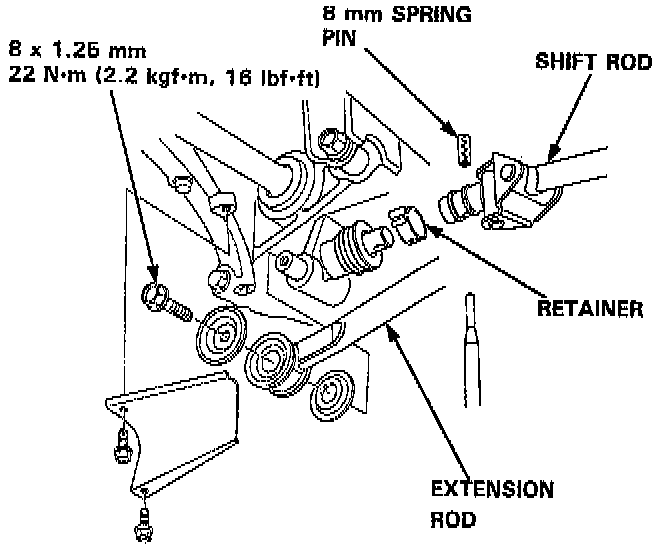 8 mm SPRING PIN

8 x 1.25 mm
22 N·m (2.2 kgf·m, 16 lbf·ft)

SHIFT ROD

RETAINER

EXTENSION ROD