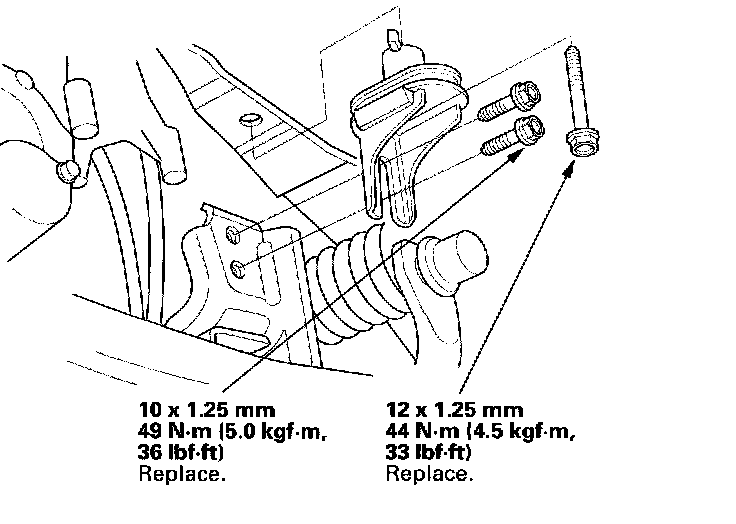 10 x 1.25 mm
49 N·m (5.0 kgf·m,
36 lbf·ft)
Replace.

12 x 1.25 mm
44 N·m (4.5 kgf·m,
33 lbf·ft)
Replace.