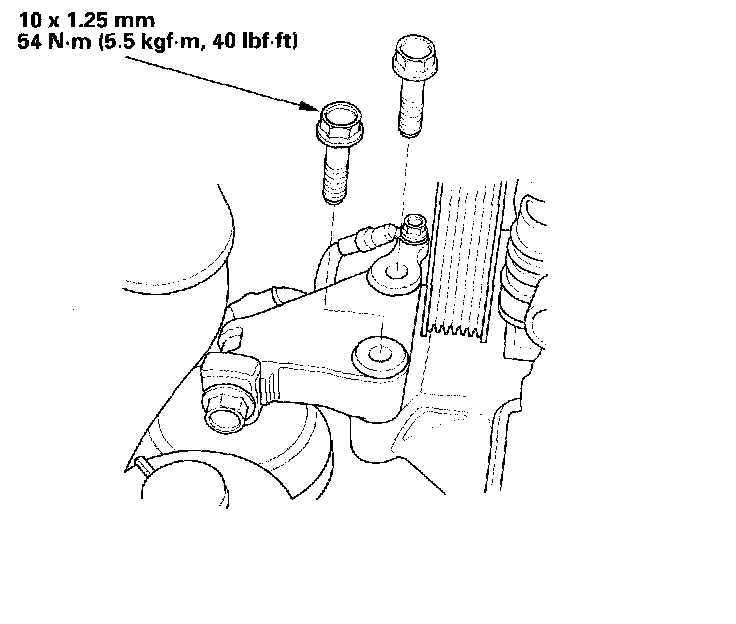 10 x 1.25 mm
54 N·m (5.5 kgf·m, 40 lbf·ft)