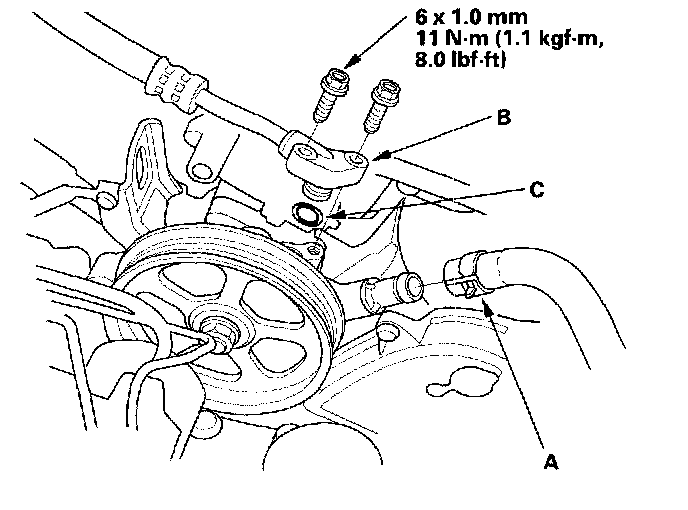 6 x 1.0 mm
11 N·m (1.1 kgf·m, 8.0 lbf·ft)

B

C

A