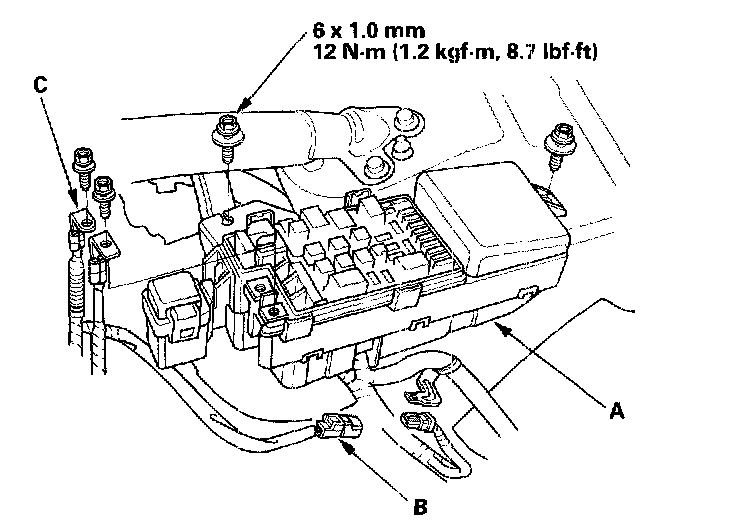 6 x 1.0 mm
12 N·m (1.2 kgf·m, 8.7 lbf·ft)

C

A

B