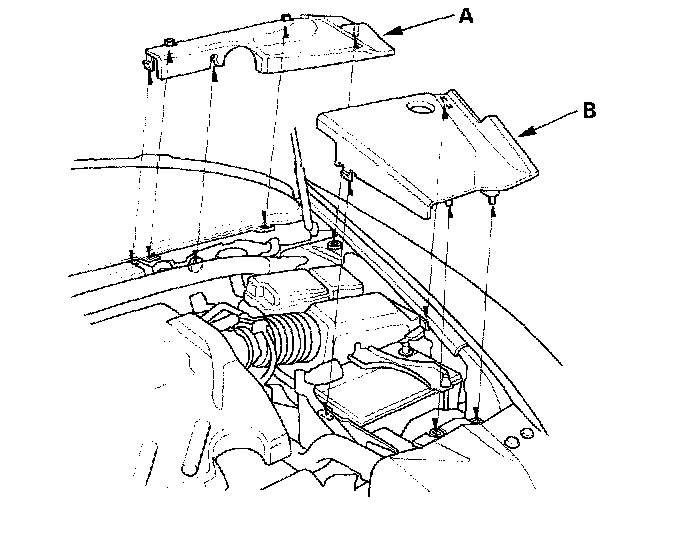 A

B