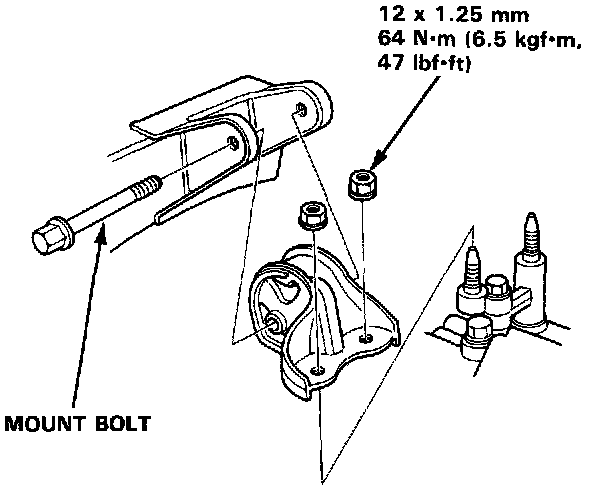 12 x 1.25 mm
64 N·m (6.5 kgf·m, 47 lbf·ft)

MOUNT BOLT