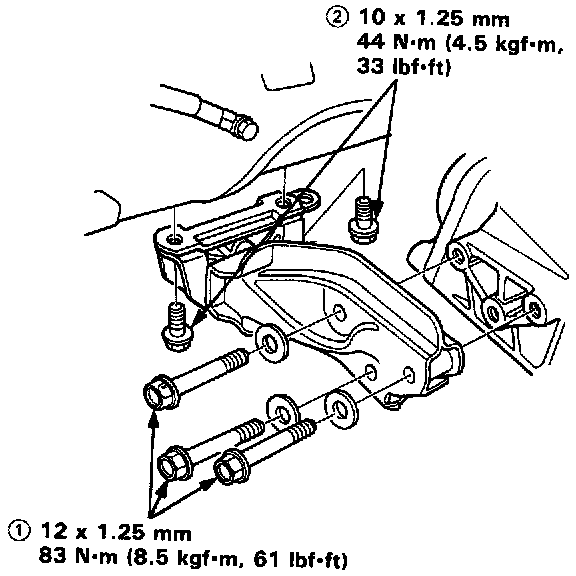 ② 10 x 1.25 mm
44 N·m (4.5 kgf·m, 33 lbf·ft)

① 12 x 1.25 mm
83 N·m (8.5 kgf·m, 61 lbf·ft)