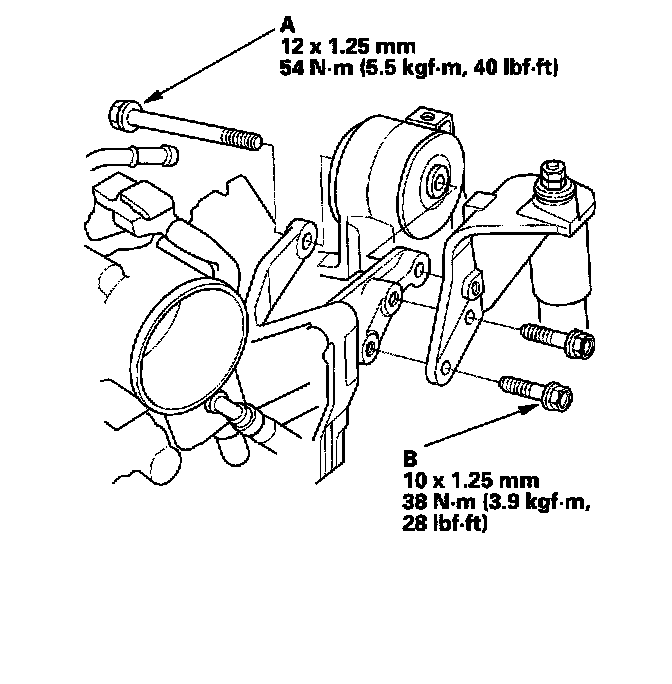 A
12 x 1.25 mm
54 N·m (5.5 kgf·m, 40 lbf·ft)

B
10 x 1.25 mm
38 N·m (3.9 kgf·m, 28 lbf·ft)