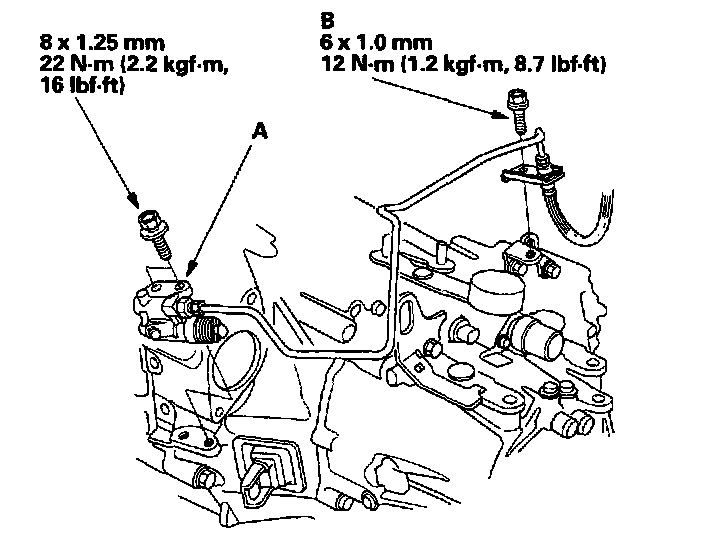 8 x 1.25 mm
22 N·m (2.2 kgf·m, 16 lbf·ft)

A

B
6 x 1.0 mm
12 N·m (1.2 kgf·m, 8.7 lbf·ft)