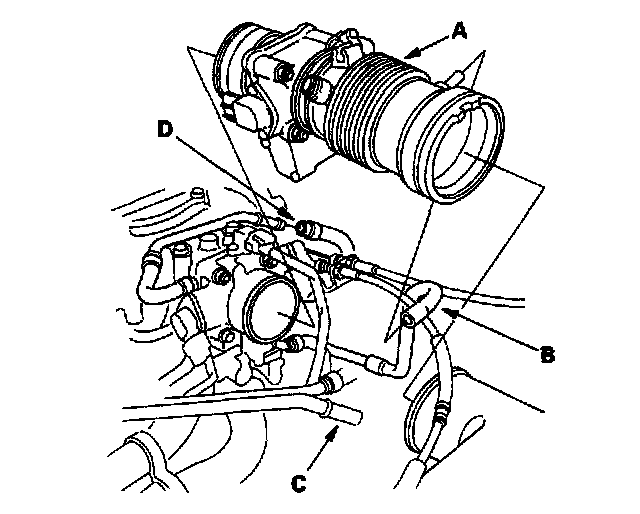 A
D
B
C