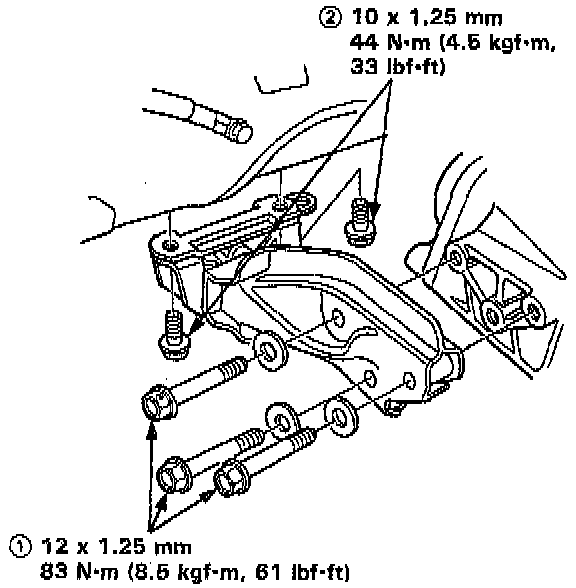 ② 10 x 1.25 mm
44 N·m (4.5 kgf·m,
33 lbf·ft)

① 12 x 1.25 mm
83 N·m (8.5 kgf·m, 61 lbf·ft)