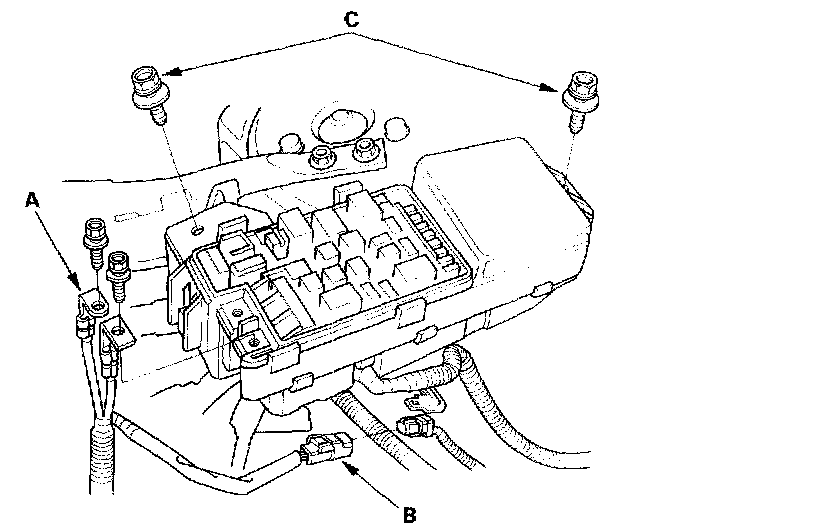 C

A

B