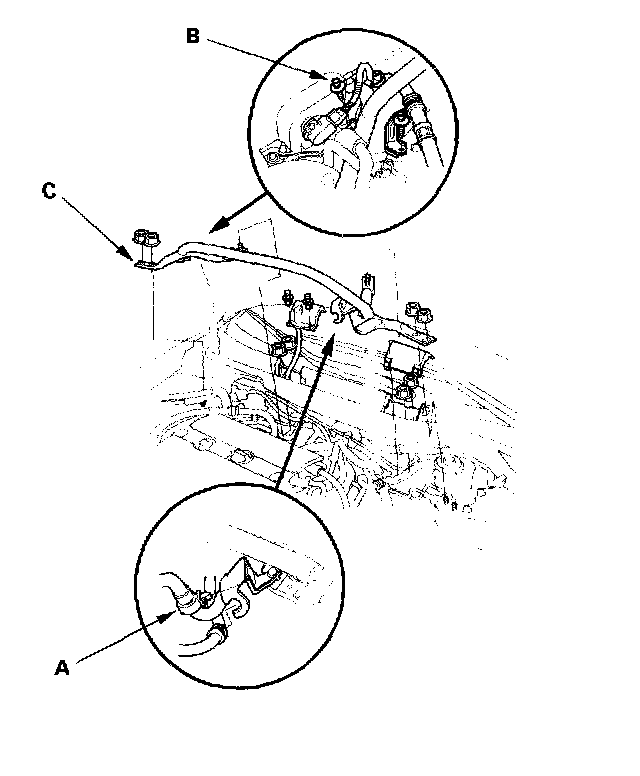 B
C
A