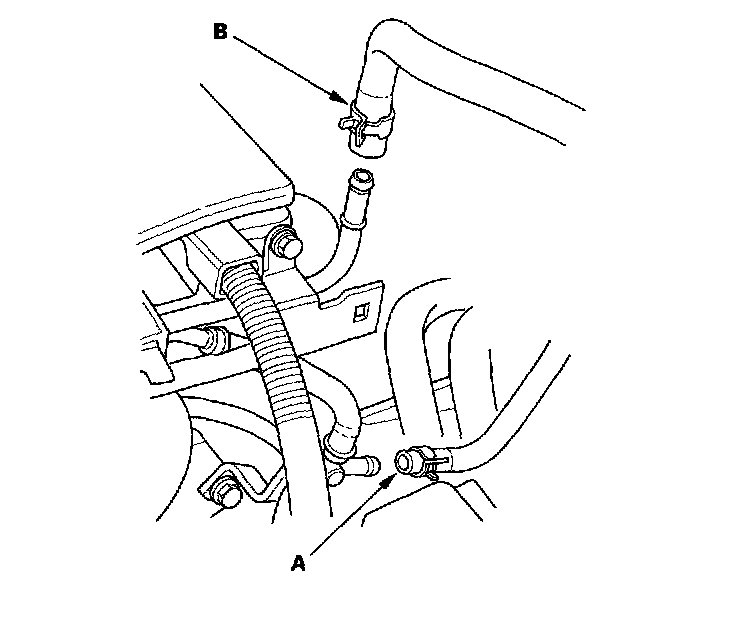 B

A