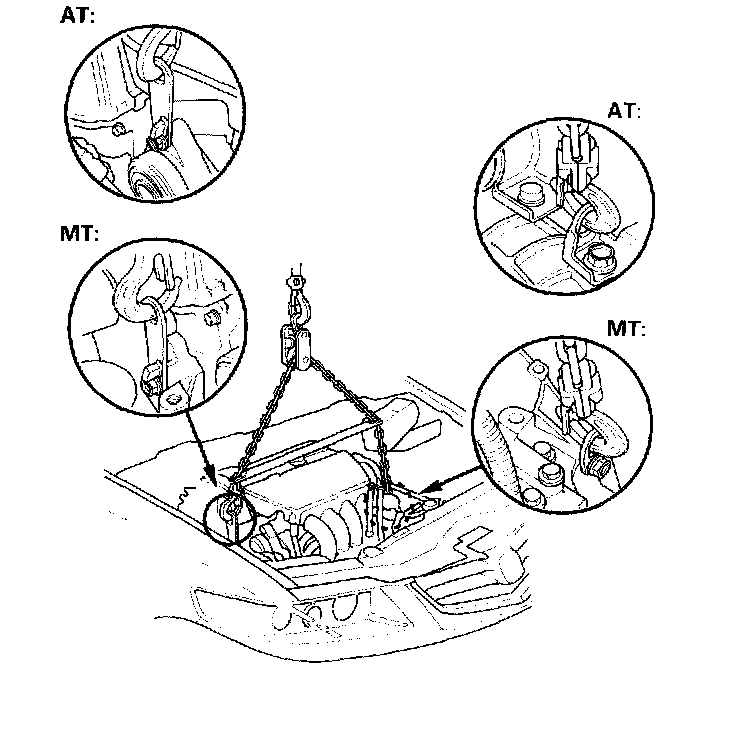 AT:

AT:

MT:

MT: