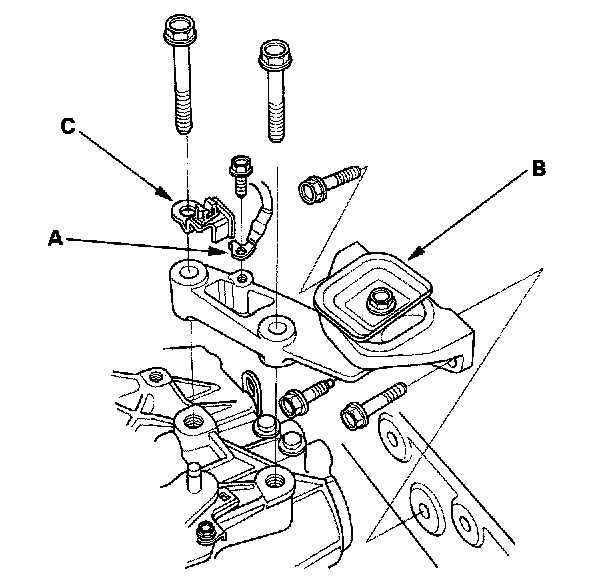 C
B
A