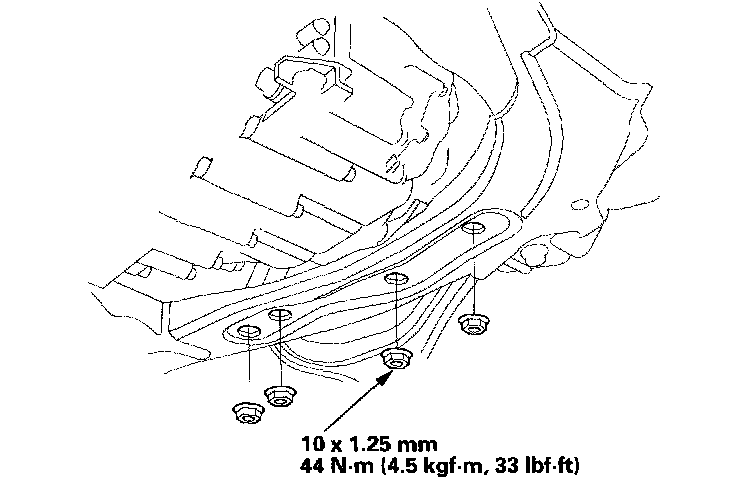 10 x 1.25 mm
44 N·m (4.5 kgf·m, 33 lbf·ft)