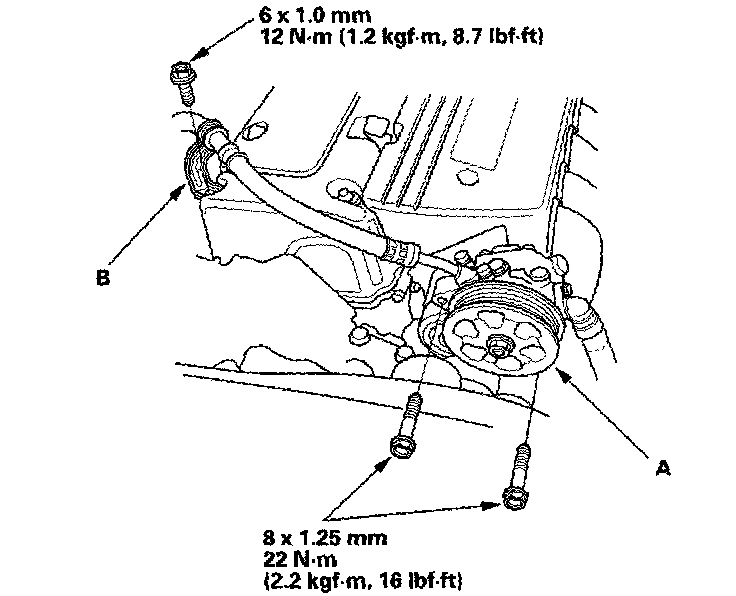 6 x 1.0 mm
12 N·m (1.2 kgf·m, 8.7 lbf·ft)

B

A

8 x 1.25 mm
22 N·m
(2.2 kgf·m, 16 lbf·ft)