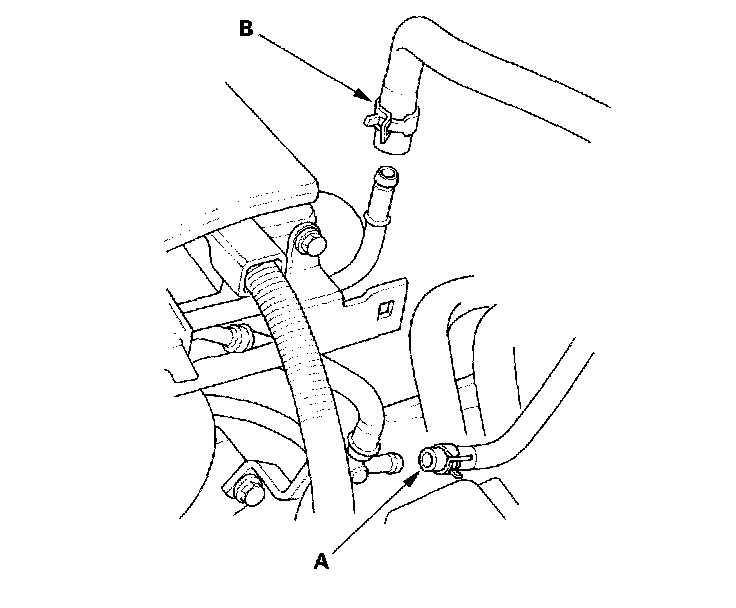 B

A