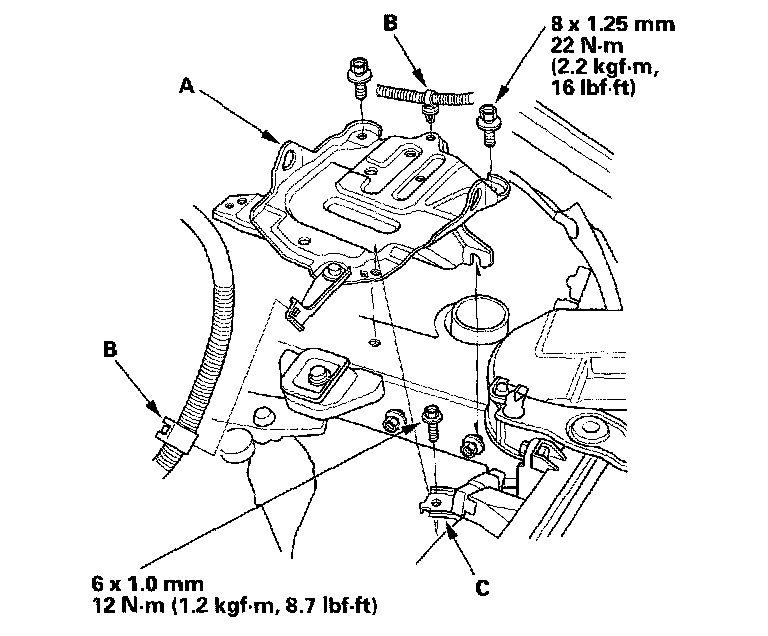 B

8 x 1.25 mm
22 N·m
(2.2 kgf·m,
16 lbf·ft)

A

B

6 x 1.0 mm
12 N·m (1.2 kgf·m, 8.7 lbf·ft)

C