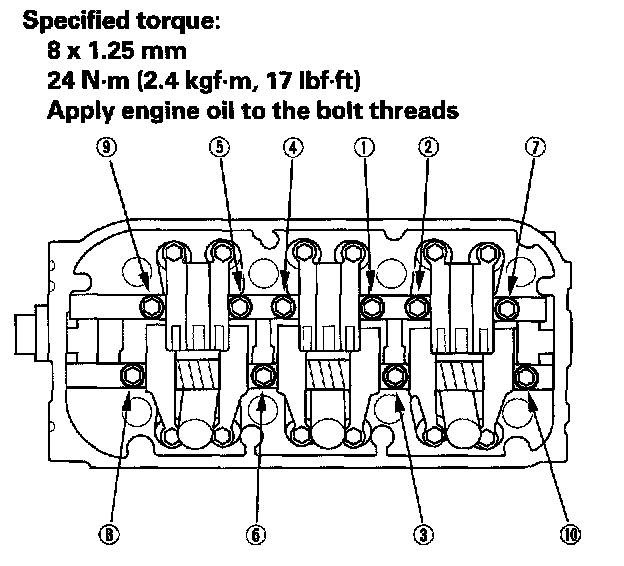 Specified torque:
8 x 1.25 mm
24 N·m (2.4 kgf·m, 17 lbf·ft)
Apply engine oil to the bolt threads

9
5
4
1
2
7

8
6
3
10