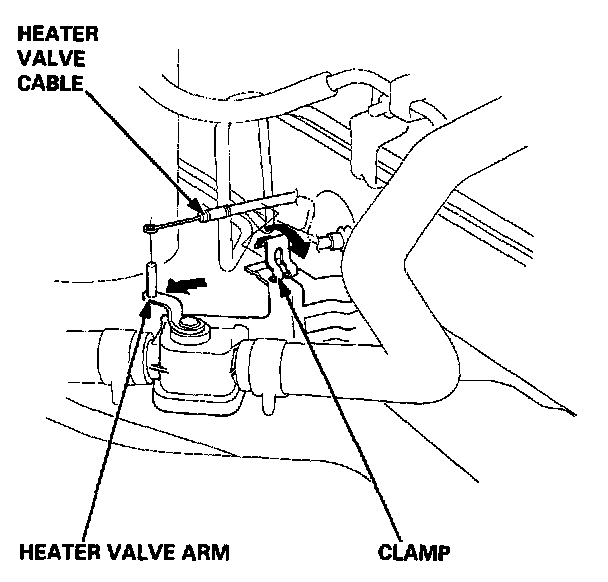 HEATER VALVE CABLE

HEATER VALVE ARM

CLAMP