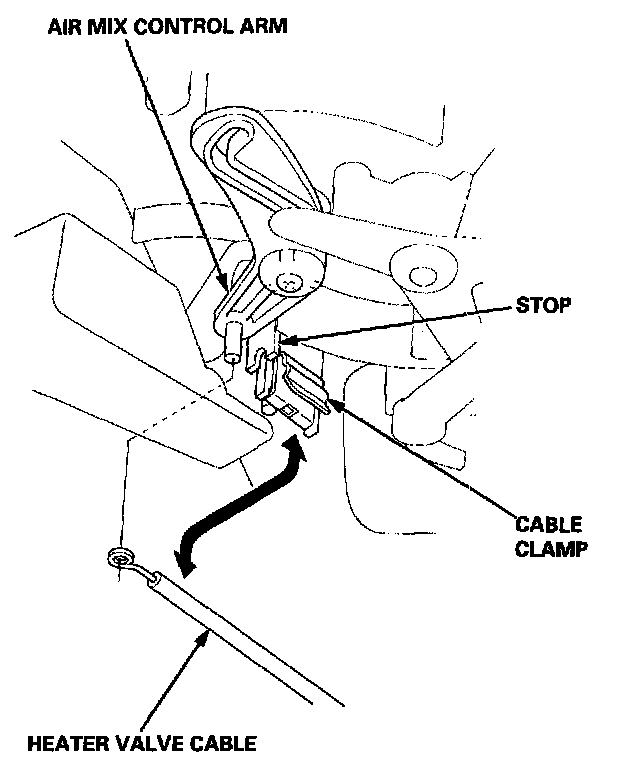 AIR MIX CONTROL ARM

STOP

CABLE CLAMP

HEATER VALVE CABLE