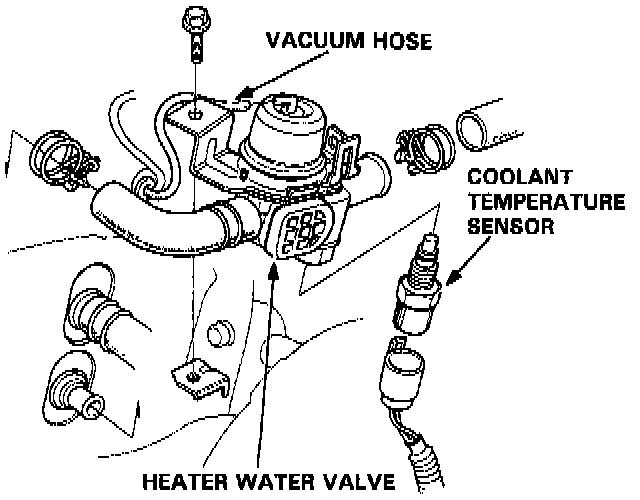 VACUUM HOSE

COOLANT TEMPERATURE SENSOR

HEATER WATER VALVE