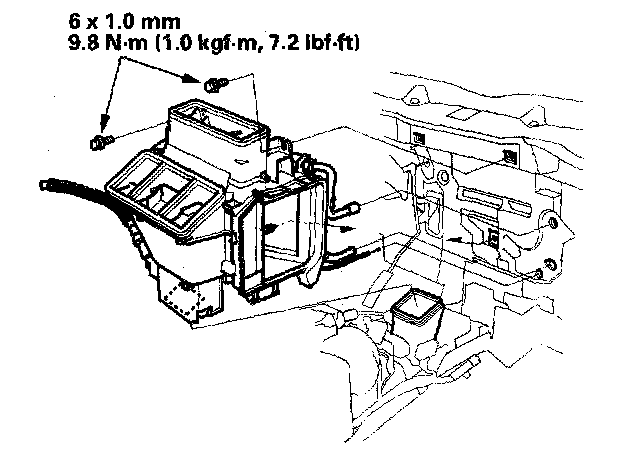 6 x 1.0 mm
9.8 N·m (1.0 kgf·m, 7.2 lbf·ft)