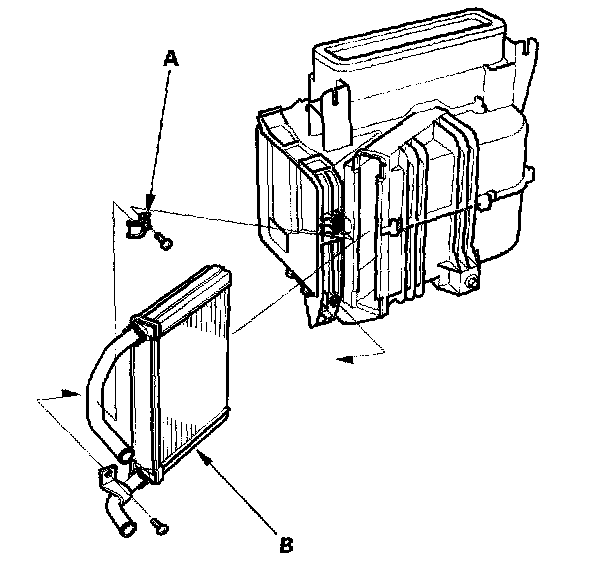 A

B