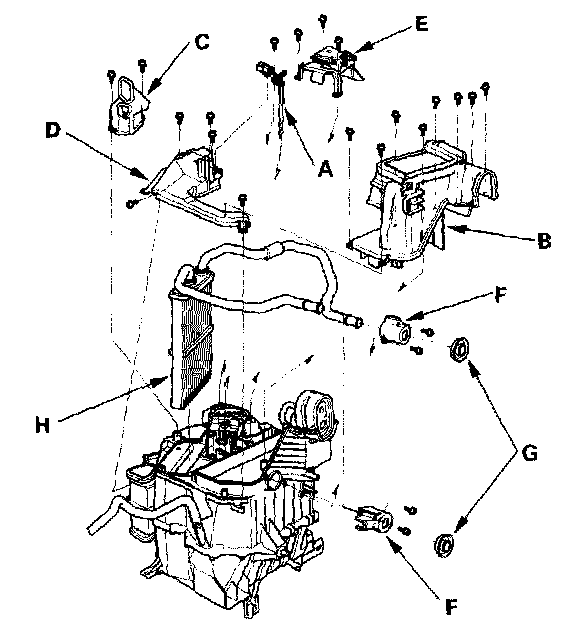 C
E
D
A
B
F
G
H
F