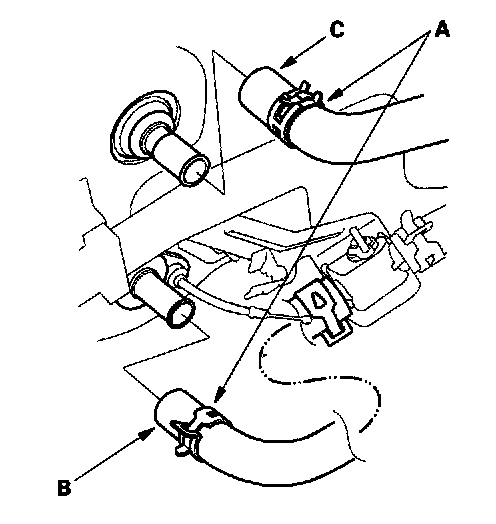 C
A
B