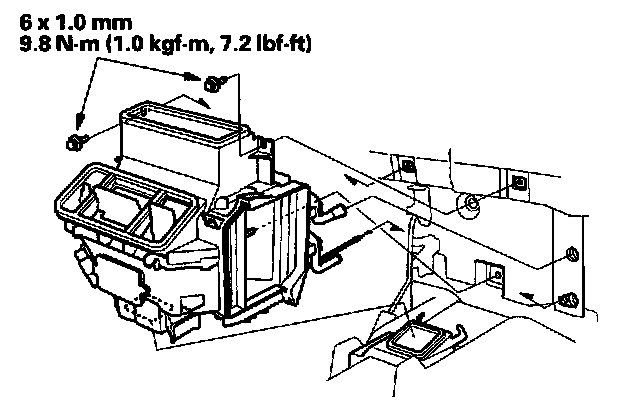 6 x 1.0 mm
9.8 N·m (1.0 kgf·m, 7.2 lbf·ft)