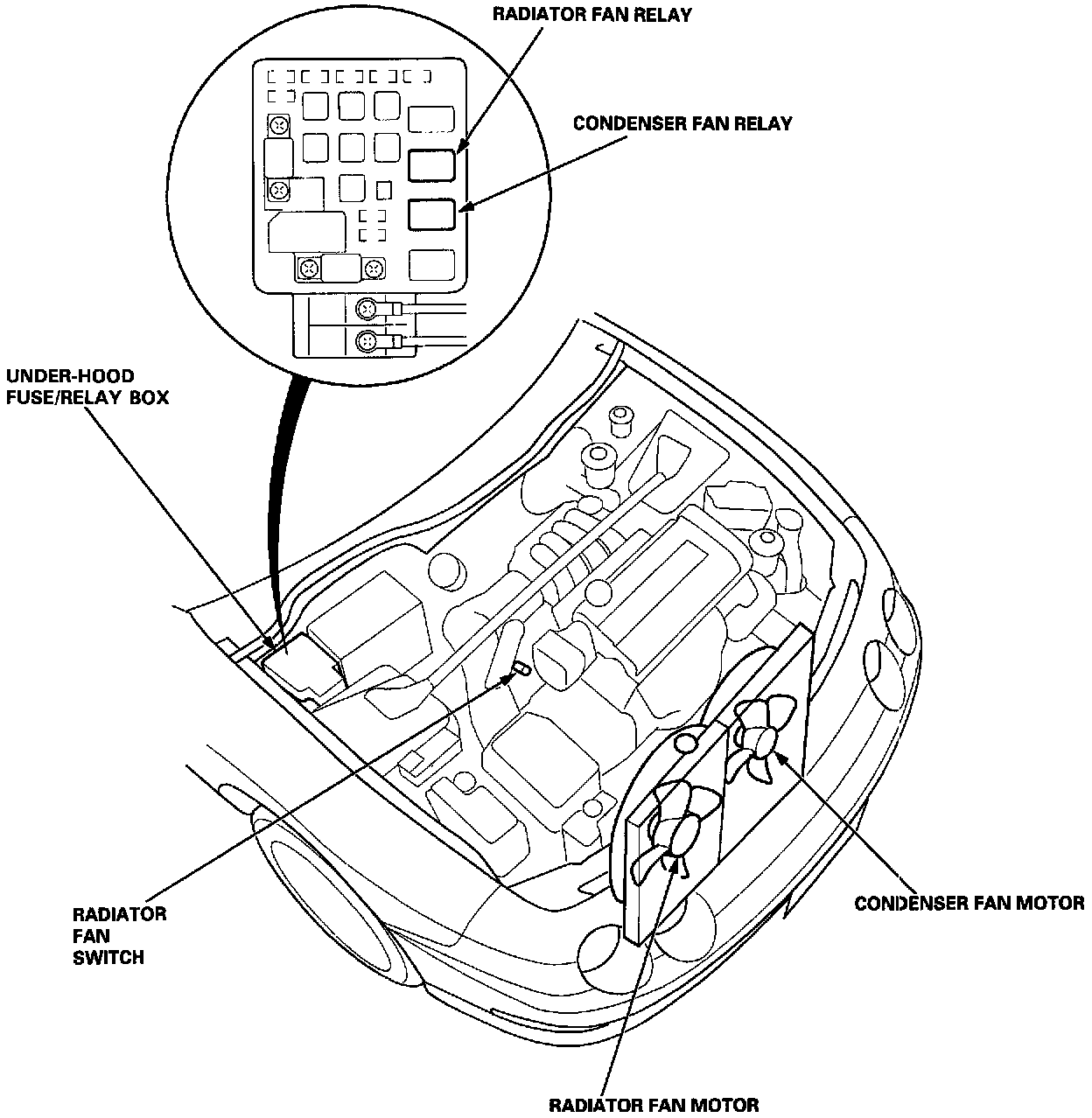 RADIATOR FAN RELAY

CONDENSER FAN RELAY

UNDER-HOOD FUSE/RELAY BOX

RADIATOR FAN SWITCH

CONDENSER FAN MOTOR

RADIATOR FAN MOTOR