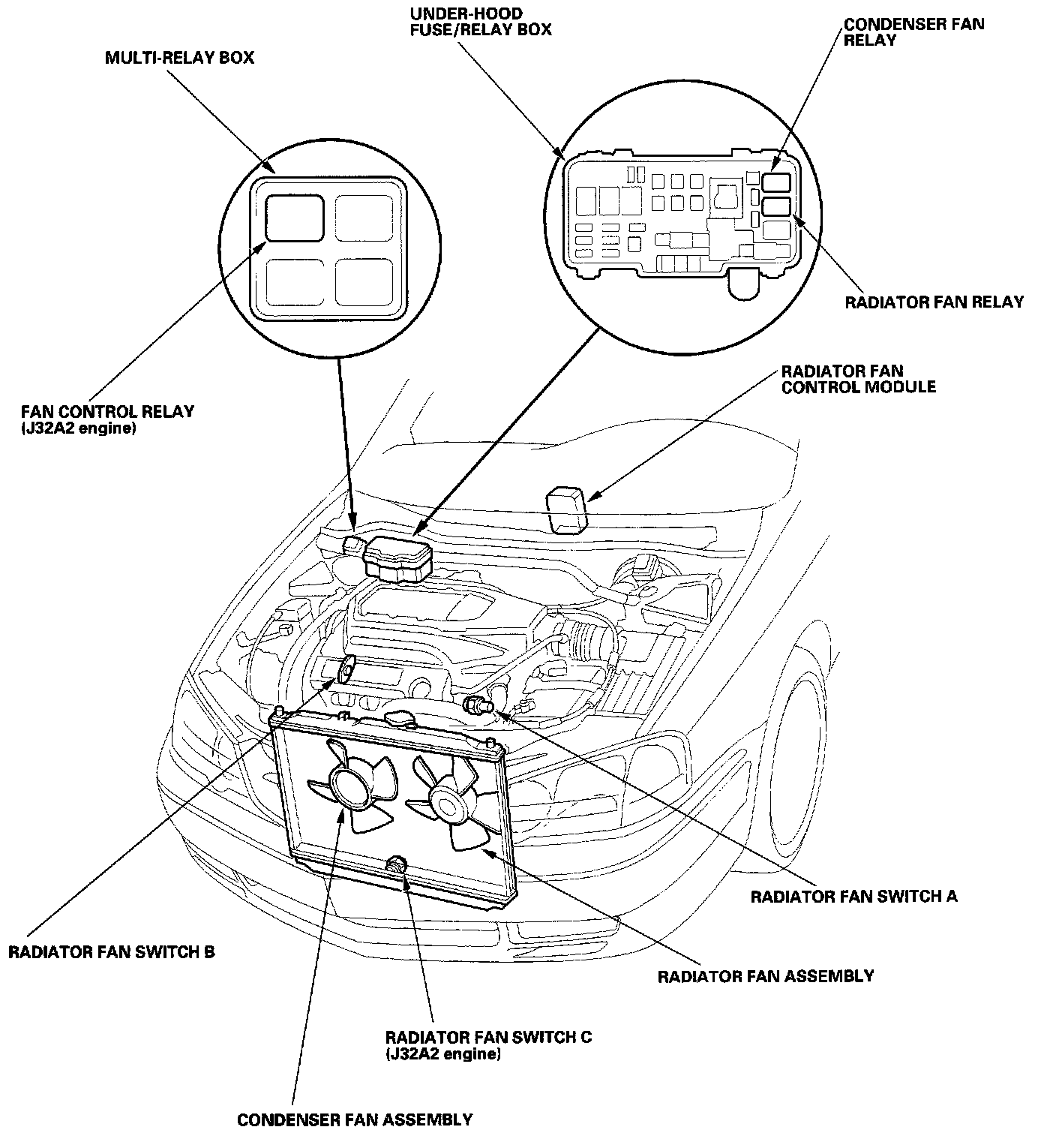 UNDER-HOOD FUSE/RELAY BOX

CONDENSER FAN RELAY

MULTI-RELAY BOX

RADIATOR FAN RELAY

RADIATOR FAN CONTROL MODULE

FAN CONTROL RELAY (J32A2 engine)

RADIATOR FAN SWITCH A

RADIATOR FAN SWITCH B

RADIATOR FAN ASSEMBLY

RADIATOR FAN SWITCH C (J32A2 engine)

CONDENSER FAN ASSEMBLY