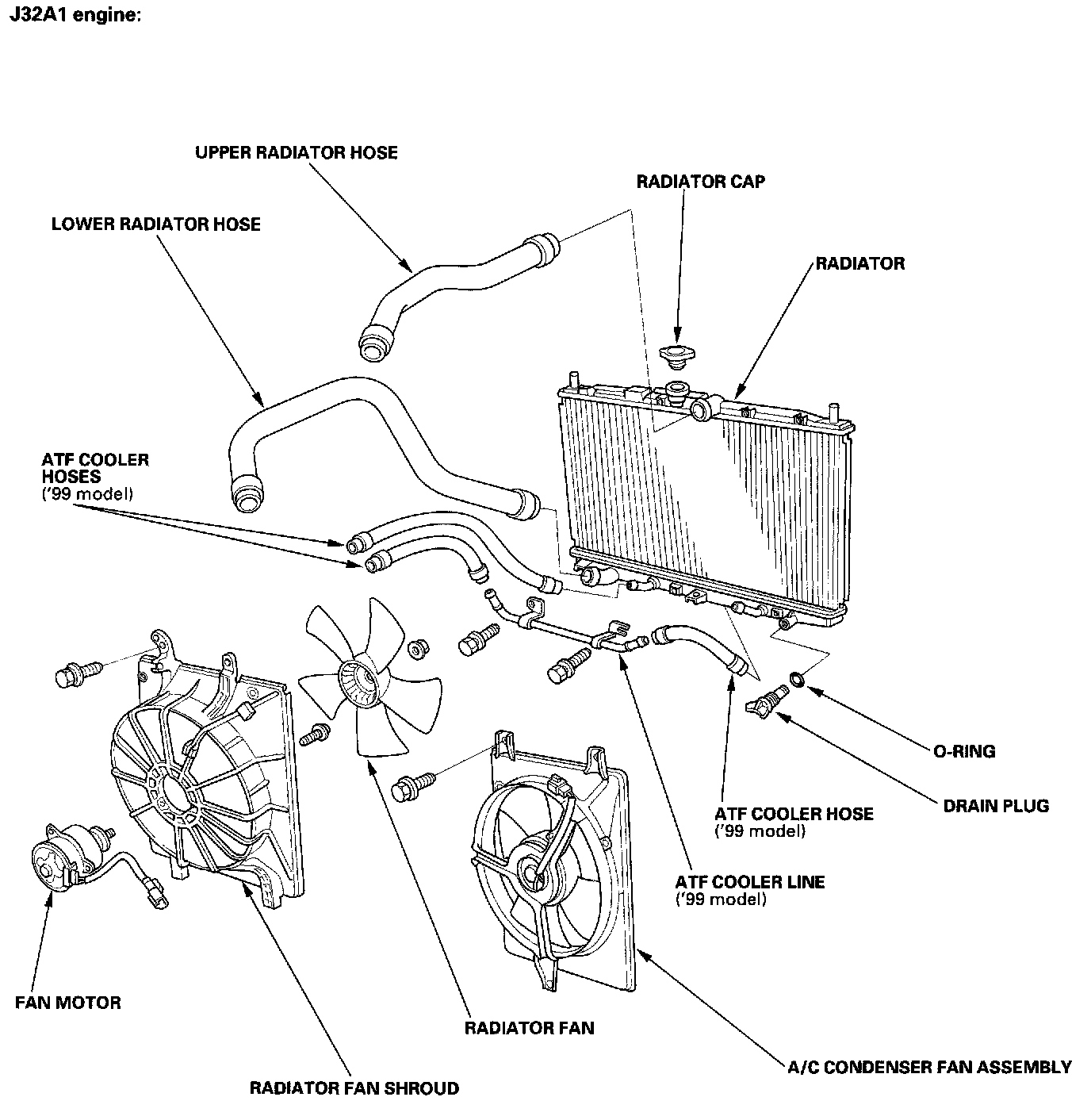 J32A1 engine:

UPPER RADIATOR HOSE

RADIATOR CAP

LOWER RADIATOR HOSE

RADIATOR

ATF COOLER HOSES ('99 model)

O-RING

DRAIN PLUG

ATF COOLER HOSE ('99 model)

ATF COOLER LINE ('99 model)

FAN MOTOR

RADIATOR FAN

A/C CONDENSER FAN ASSEMBLY

RADIATOR FAN SHROUD