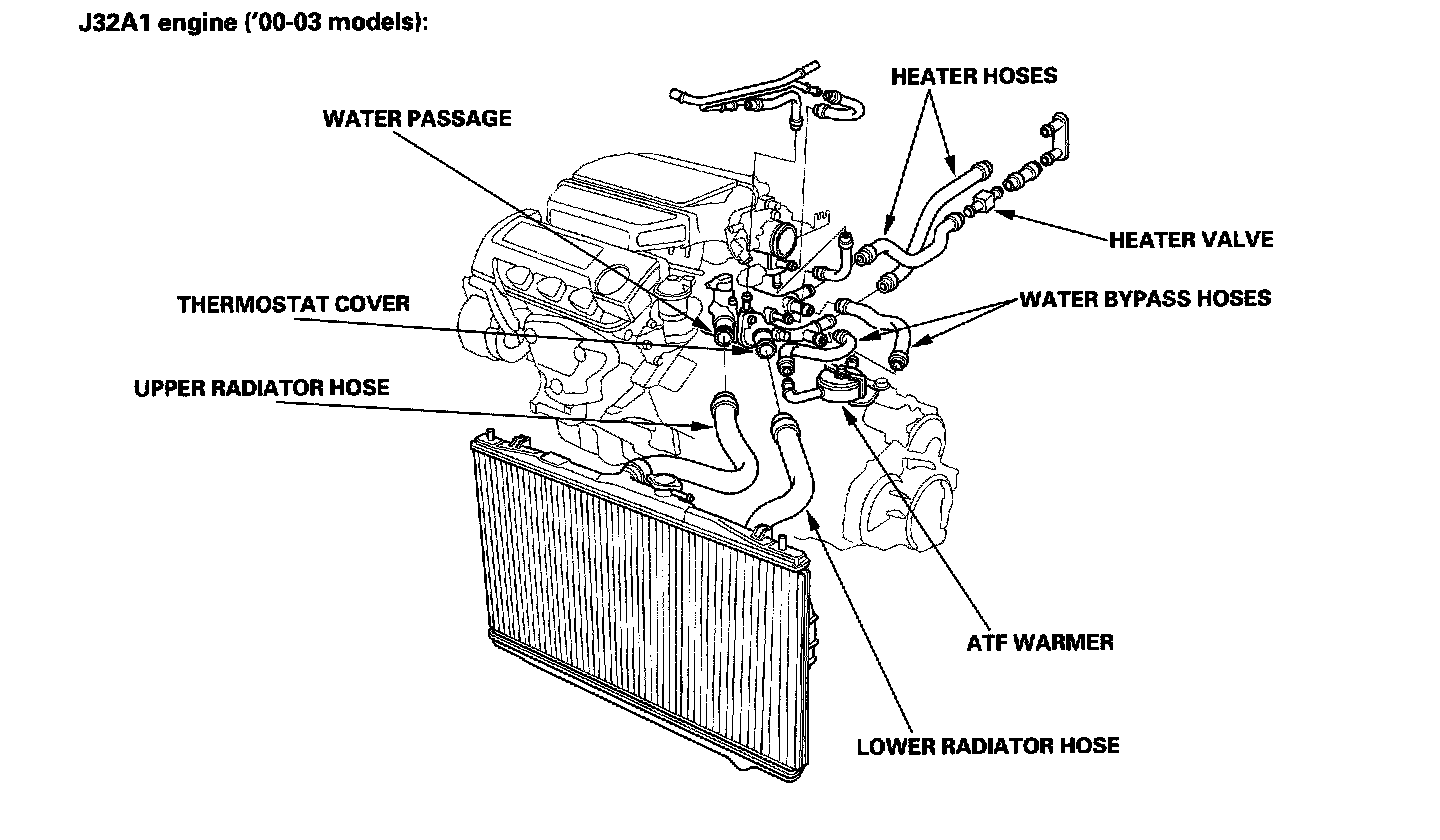 J32A1 engine ('00-03 models):

HEATER HOSES

WATER PASSAGE

HEATER VALVE

THERMOSTAT COVER

WATER BYPASS HOSES

UPPER RADIATOR HOSE

ATF WARMER

LOWER RADIATOR HOSE