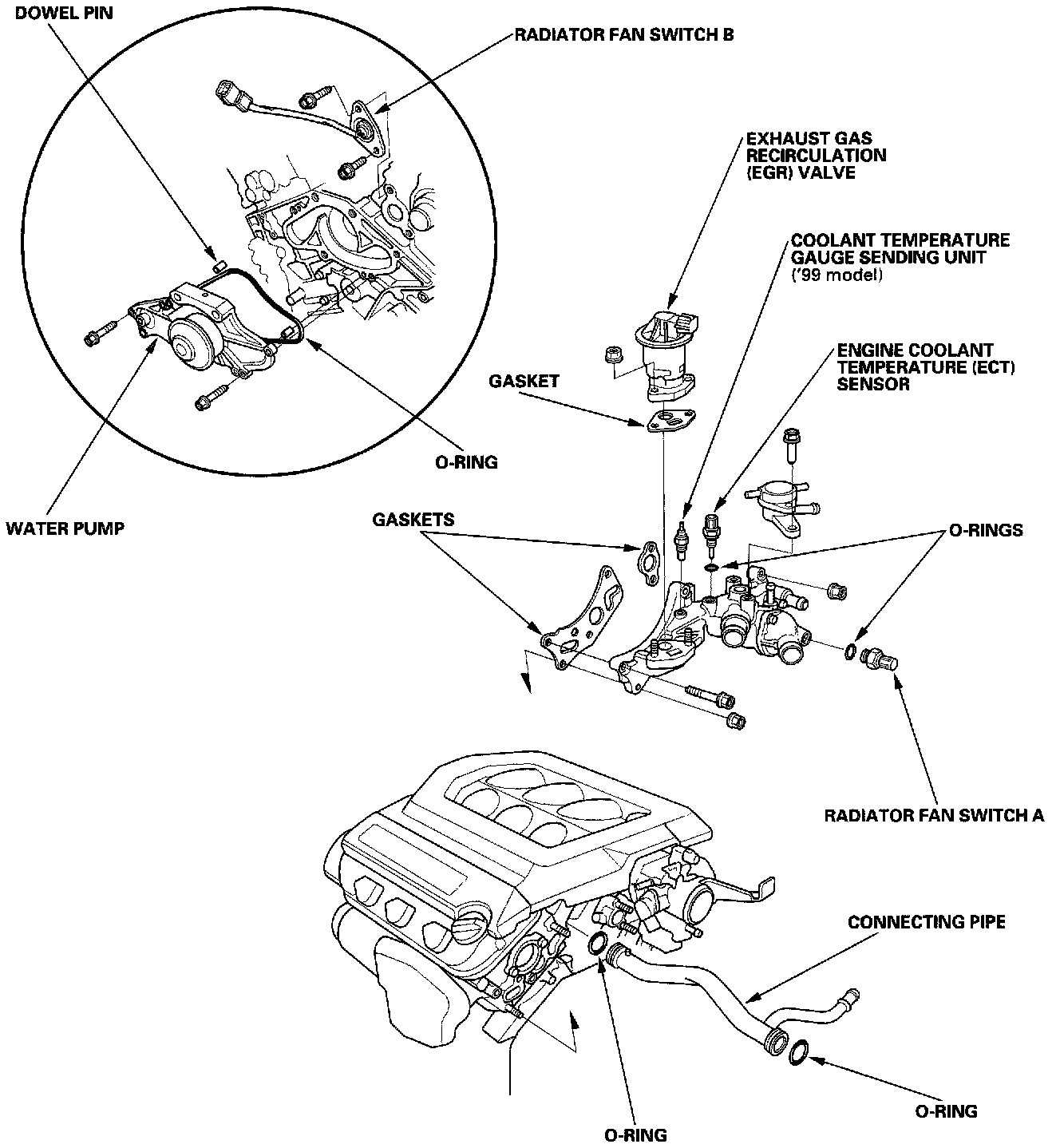 DOWEL PIN

RADIATOR FAN SWITCH B

EXHAUST GAS RECIRCULATION (EGR) VALVE

COOLANT TEMPERATURE GAUGE SENDING UNIT ('99 model)

ENGINE COOLANT TEMPERATURE (ECT) SENSOR

GASKET

O-RING

WATER PUMP

GASKETS

O-RINGS

RADIATOR FAN SWITCH A

CONNECTING PIPE

O-RING

O-RING