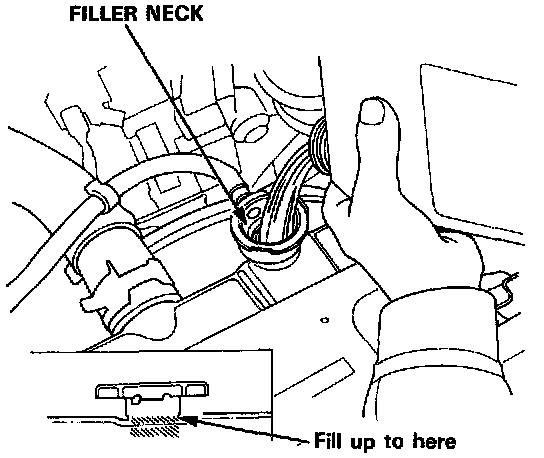 FILLER NECK

Fill up to here