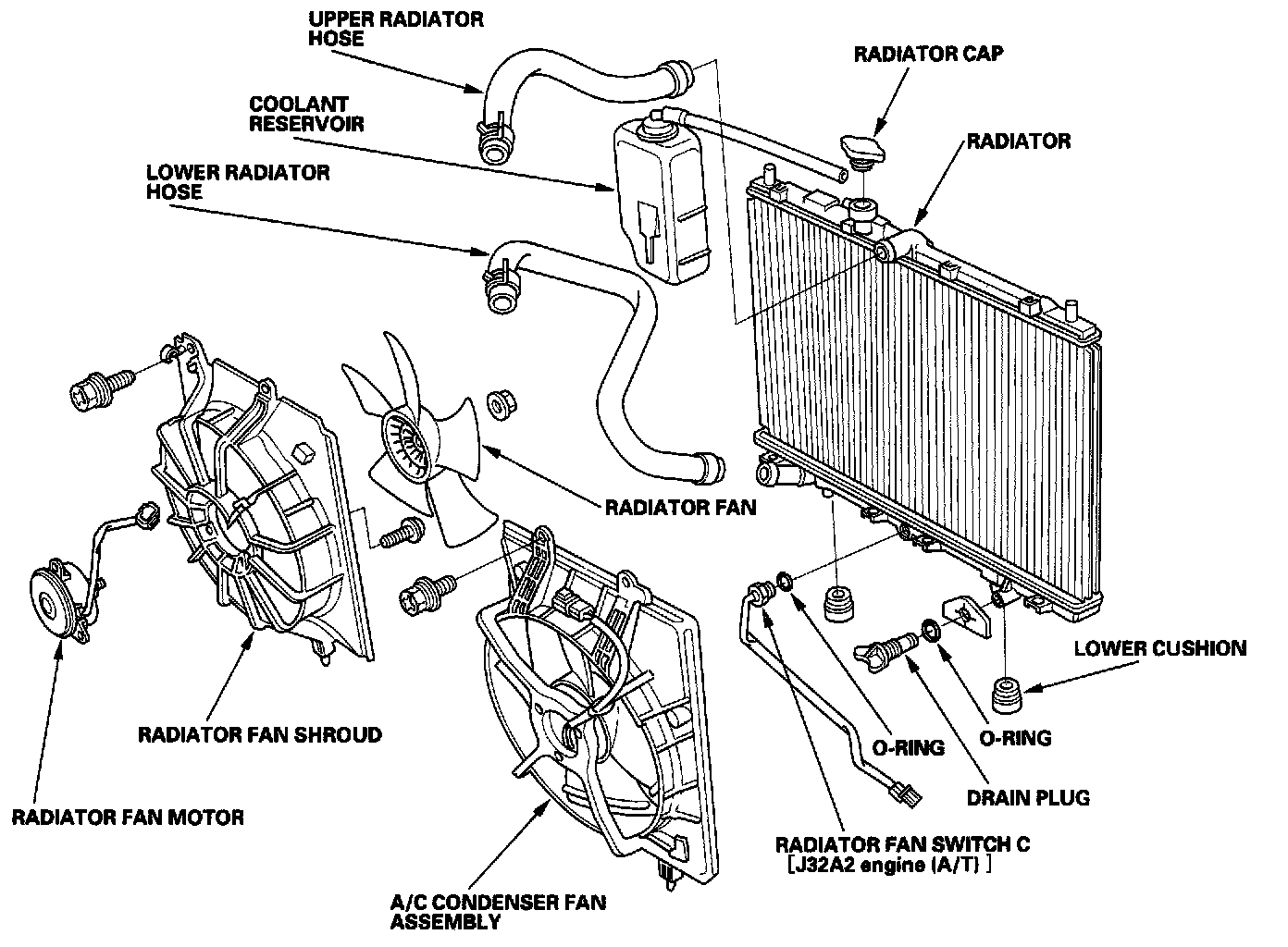 UPPER RADIATOR HOSE

COOLANT RESERVOIR

LOWER RADIATOR HOSE

RADIATOR CAP

RADIATOR

RADIATOR FAN

LOWER CUSHION

O-RING

O-RING

DRAIN PLUG

RADIATOR FAN SHROUD

RADIATOR FAN MOTOR

RADIATOR FAN SWITCH C
[J32A2 engine (A/T)]

A/C CONDENSER FAN ASSEMBLY