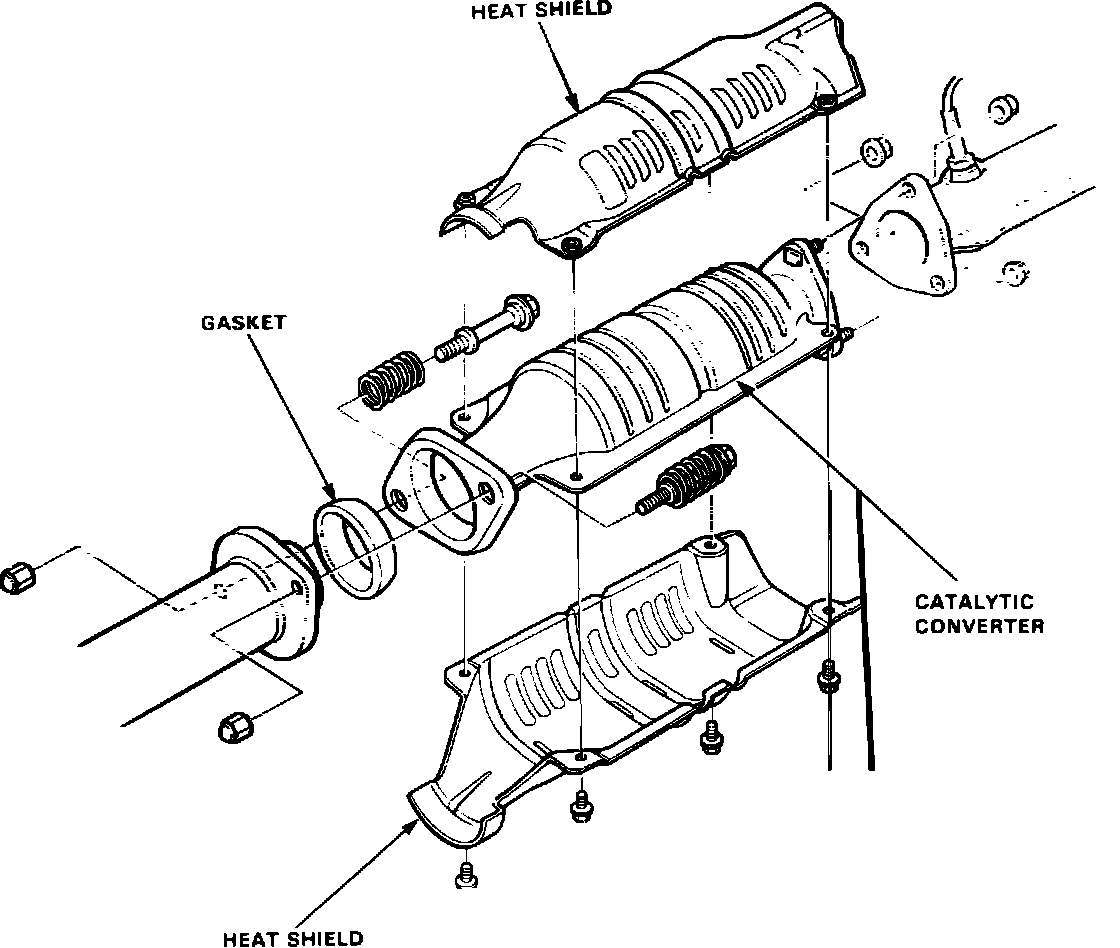 HEAT SHIELD

GASKET

CATALYTIC CONVERTER

HEAT SHIELD