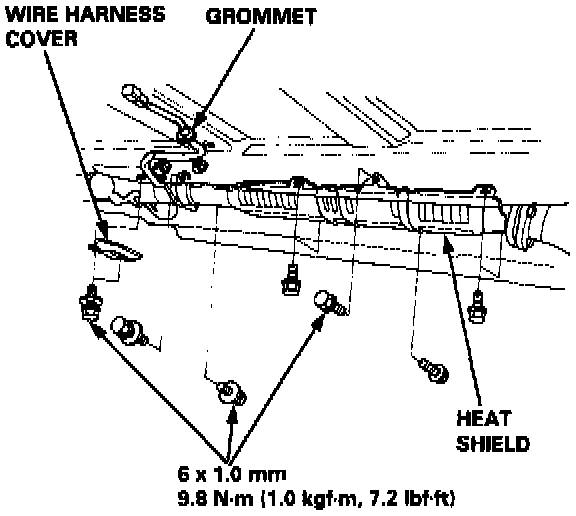 WIRE HARNESS COVER

GROMMET

HEAT SHIELD

6 x 1.0 mm
9.8 N·m (1.0 kgf·m, 7.2 lbf·ft)