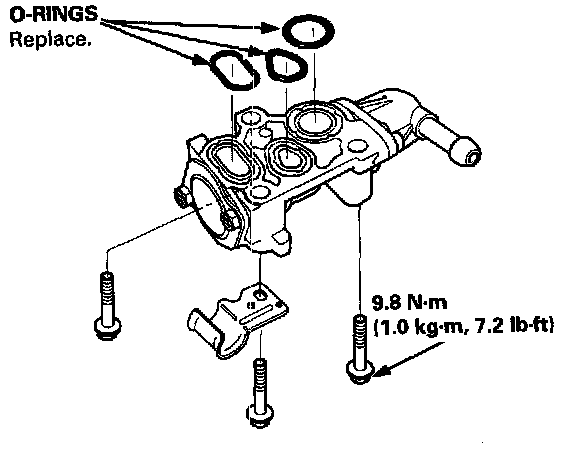 O-RINGS
Replace.

9.8 N·m
(1.0 kg·m, 7.2 lb·ft)