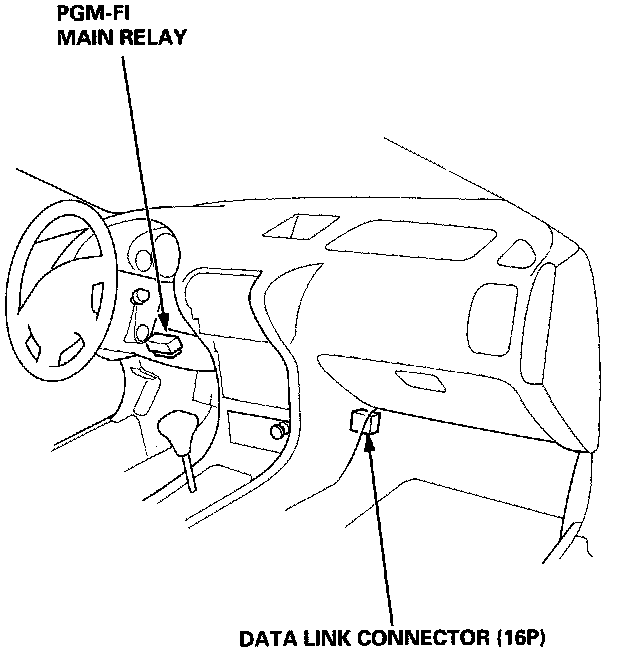 PGM-FI
MAIN RELAY

DATA LINK CONNECTOR (16P)