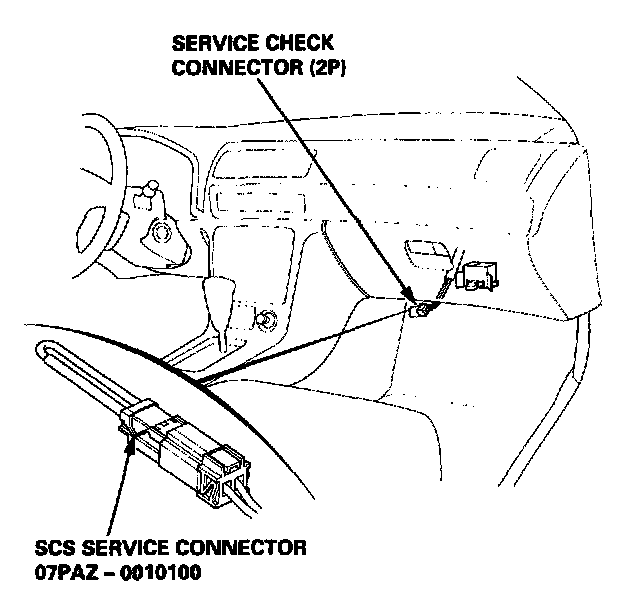 SERVICE CHECK CONNECTOR (2P)

SCS SERVICE CONNECTOR
07PAZ – 0010100