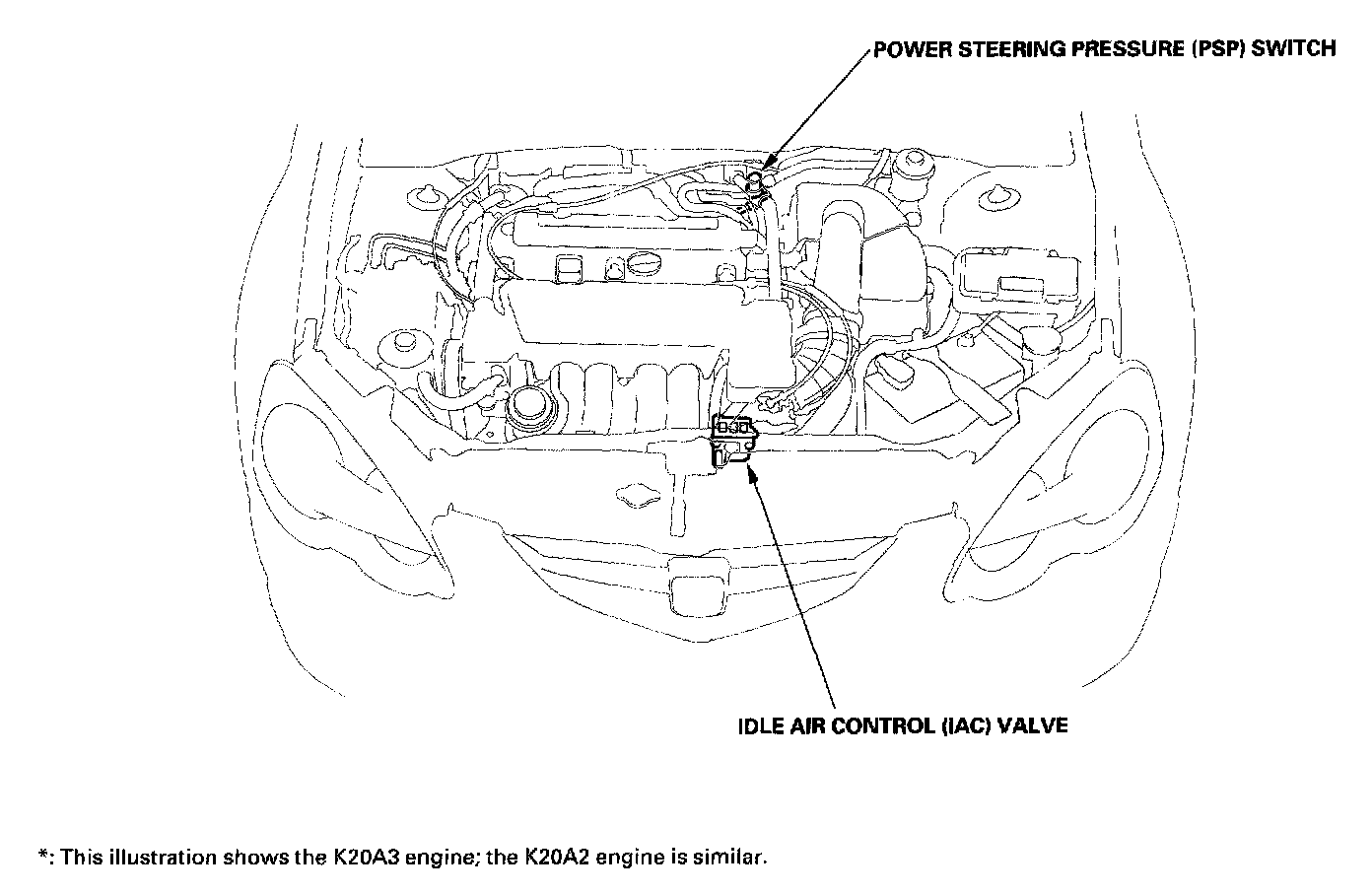 POWER STEERING PRESSURE (PSP) SWITCH

IDLE AIR CONTROL (IAC) VALVE

*: This illustration shows the K20A3 engine; the K20A2 engine is similar.