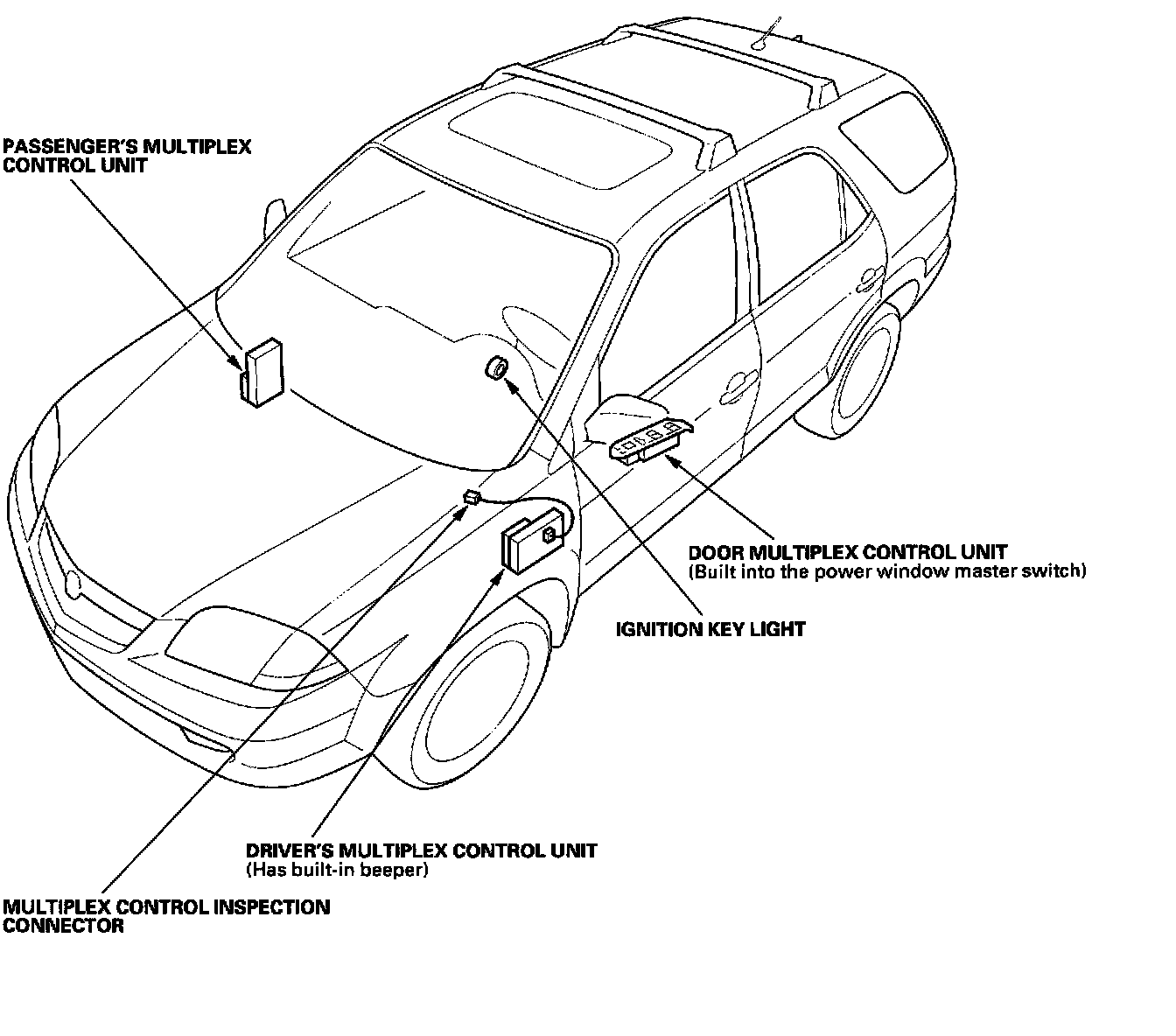 PASSENGER'S MULTIPLEX CONTROL UNIT

DOOR MULTIPLEX CONTROL UNIT
(Built into the power window master switch)

IGNITION KEY LIGHT

DRIVER'S MULTIPLEX CONTROL UNIT
(Has built-in beeper)

MULTIPLEX CONTROL INSPECTION CONNECTOR