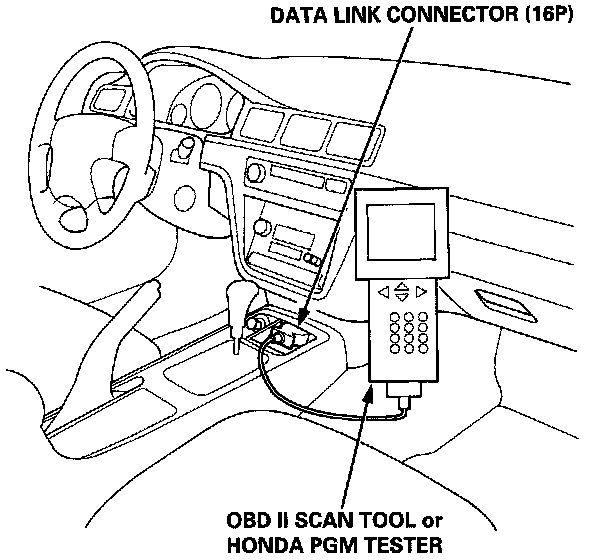 DATA LINK CONNECTOR (16P)

OBD II SCAN TOOL or
HONDA PGM TESTER